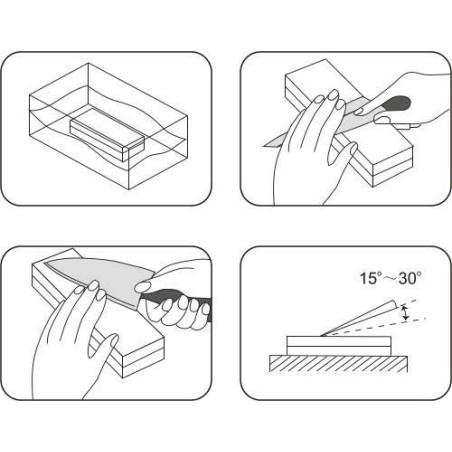 15°～30°